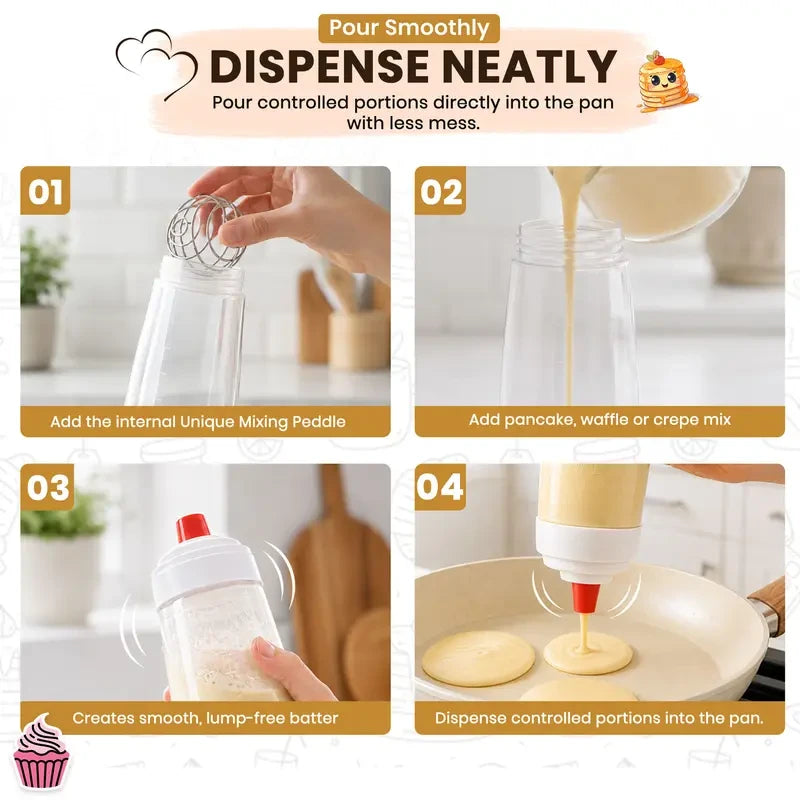 Pour Smoothly

DISPENSE NEATLY

Pour controlled portions directly into the pan with less mess.

01

Add the internal Unique Mixing Peddle

02

Add pancake, waffle or crepe mix

03

Creates smooth, lump-free batter

04

Dispense controlled portions into the pan.